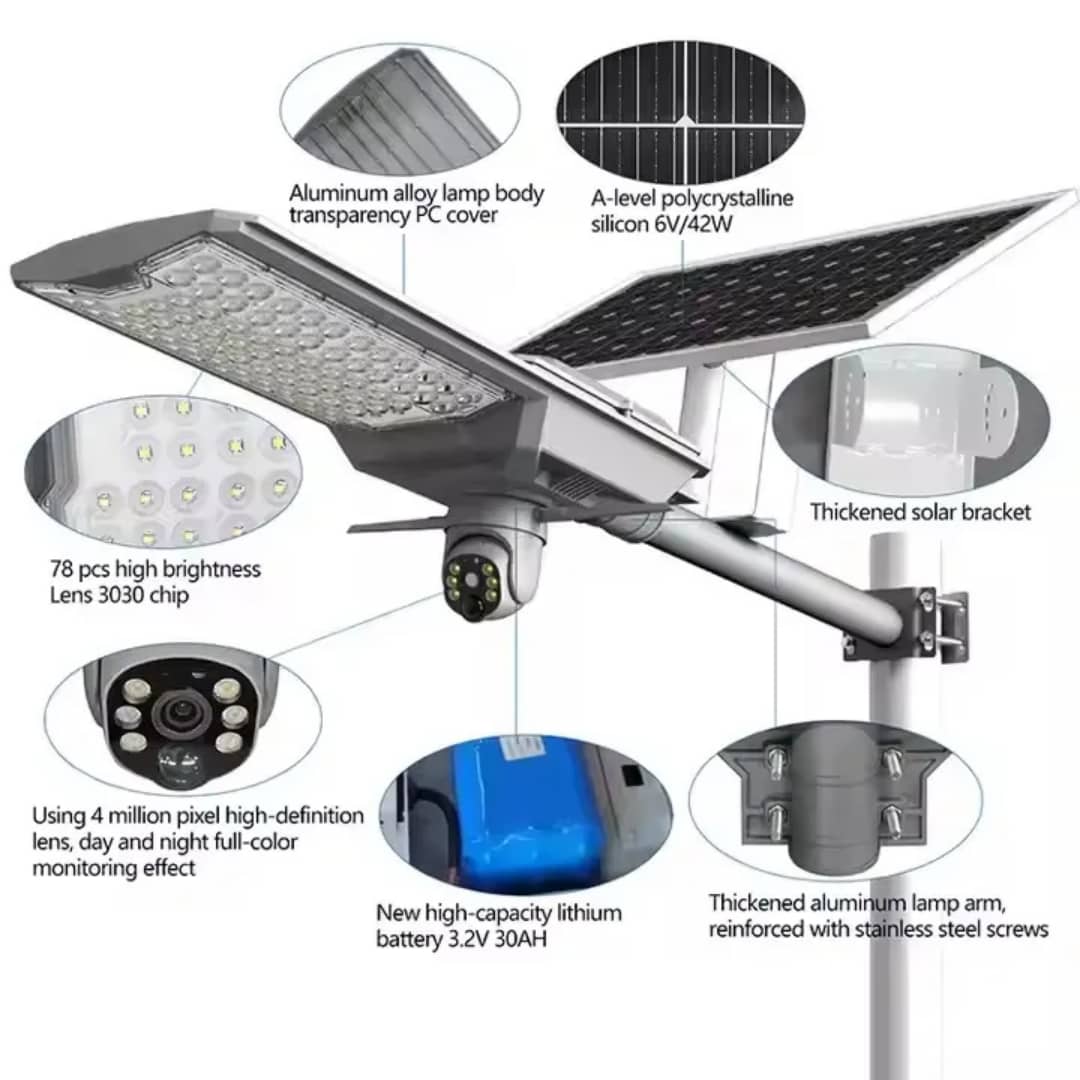 Aluminum alloy lamp body transparency PC cover

A-level polycrystalline silicon 6V/42W

Thickened solar bracket

78 pcs high brightness Lens 3030 chip

Using 4 million pixel high-definition lens, day and night full-color monitoring effect

New high-capacity lithium battery 3.2V 30AH

Thickened aluminum lamp arm, reinforced with stainless steel screws